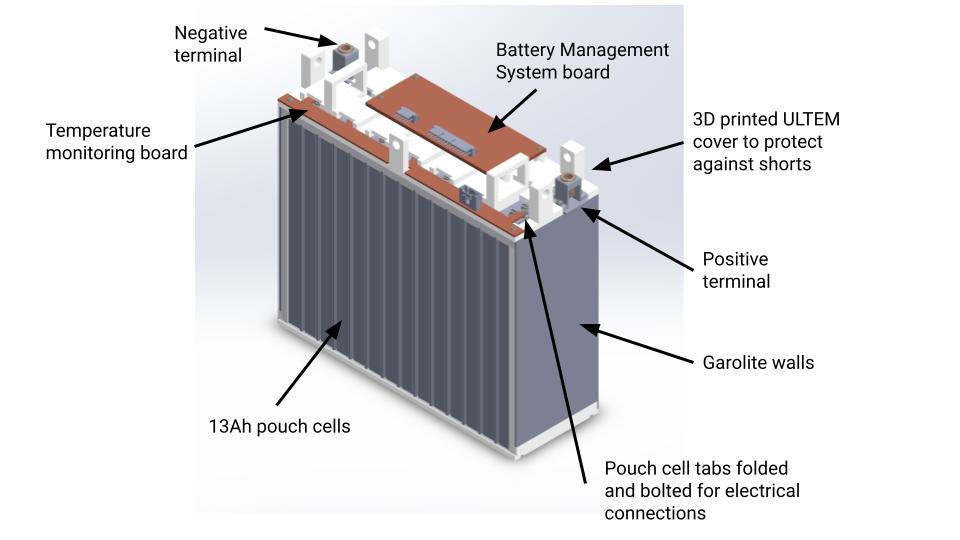 Negative terminal

Battery Management System board

Temperature monitoring board

3D printed ULTEM cover to protect against shorts

Positive terminal

Garolite walls

13Ah pouch cells

Pouch cell tabs folded and bolted for electrical connections